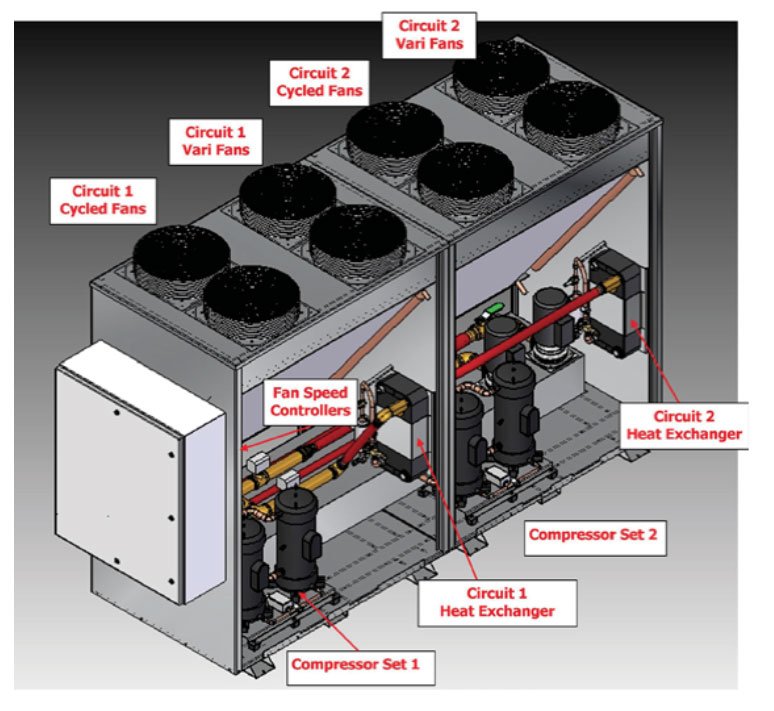 Circuit 2
Vari Fans

Circuit 2
Cycled Fans

Circuit 1
Vari Fans

Circuit 1
Cycled Fans

Fan Speed
Controllers

Circuit 2
Heat Exchanger

Compressor Set 2

Circuit 1
Heat Exchanger

Compressor Set 1